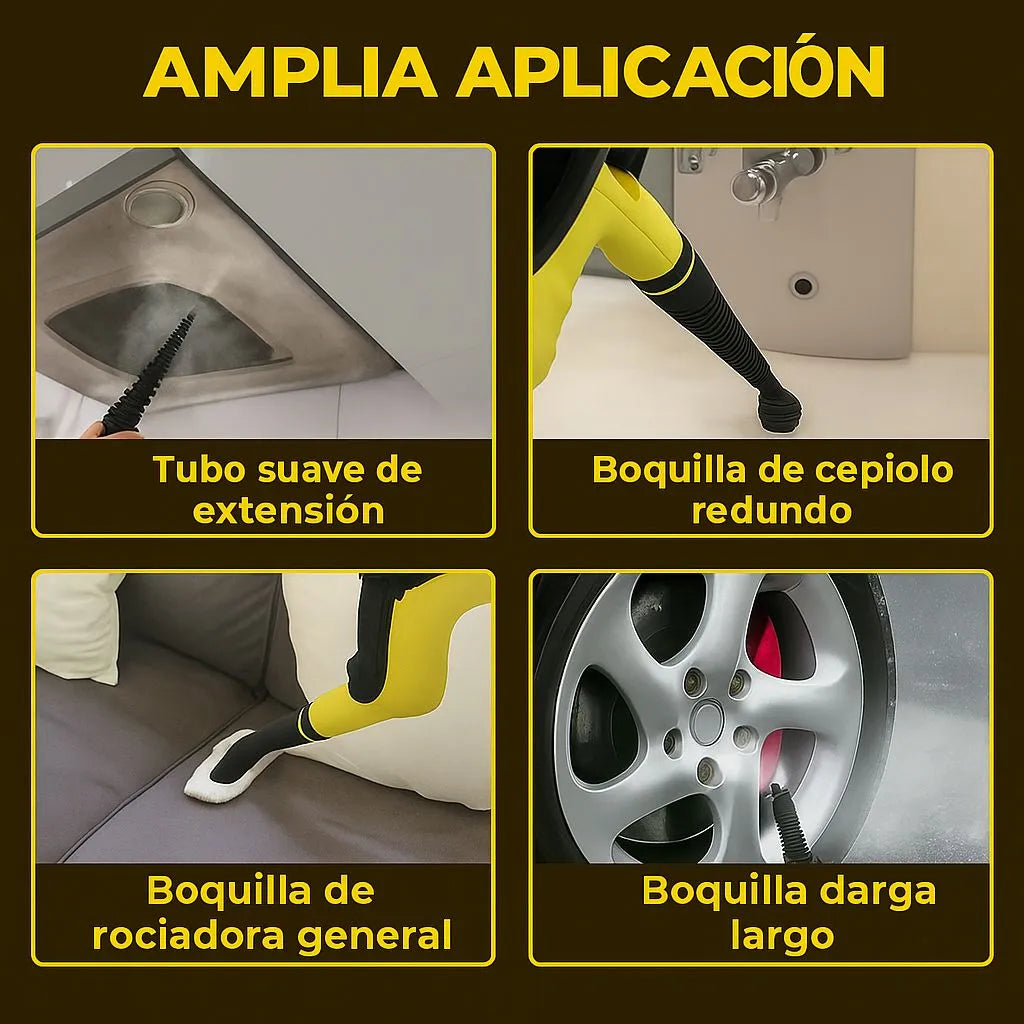 AMPLIA APLICACIÓN

Tubo suave de extensión

Boquilla de cepiolo redundo

Boquilla de rociadora general

Boquilla darga largo